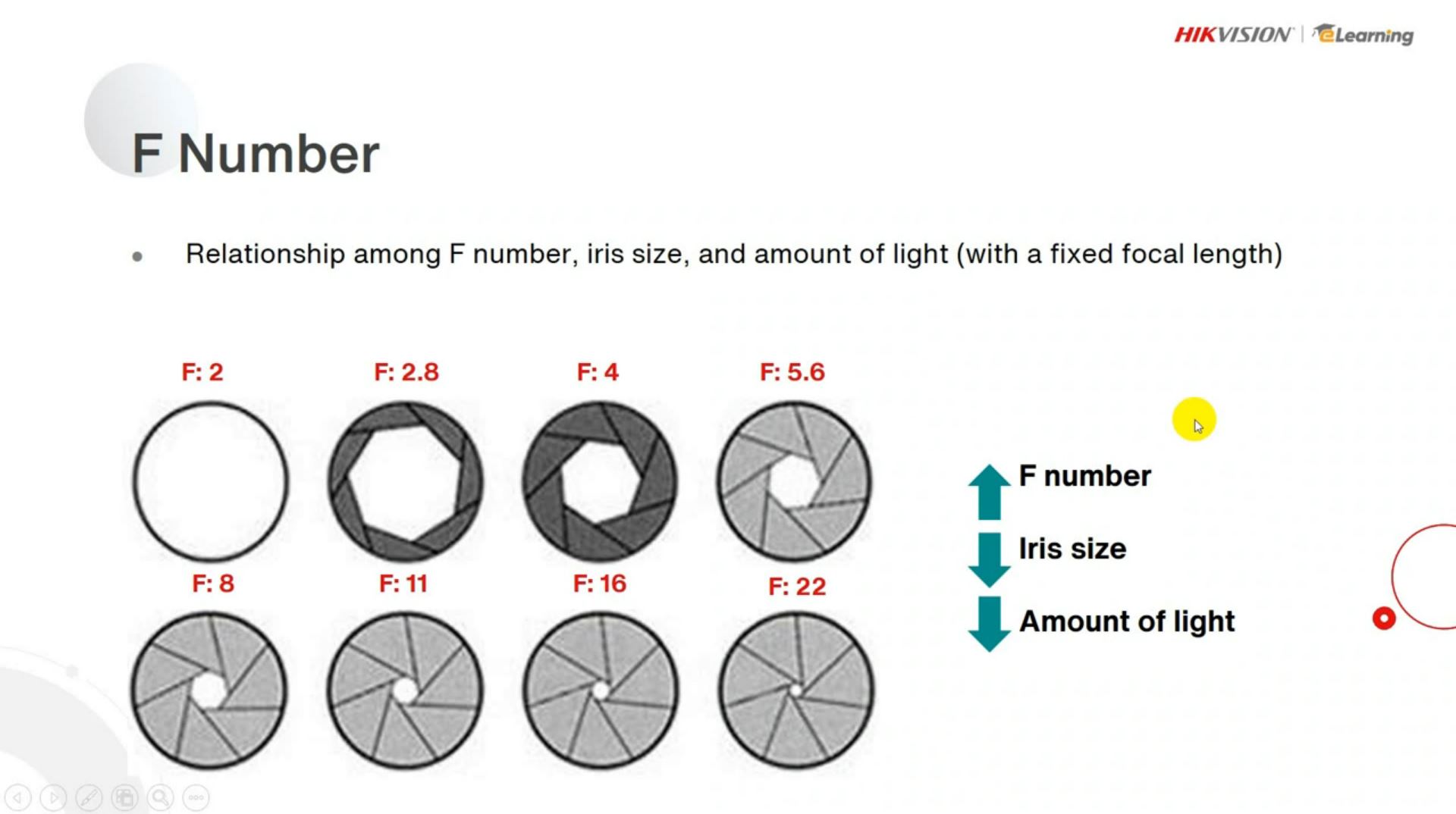 HIKVISION | eLearning

F Number

• Relationship among F number, iris size, and amount of light (with a fixed focal length)

F: 2
F: 2.8
F: 4
F: 5.6

F: 8
F: 11
F: 16
F: 22

F number

Iris size

Amount of light